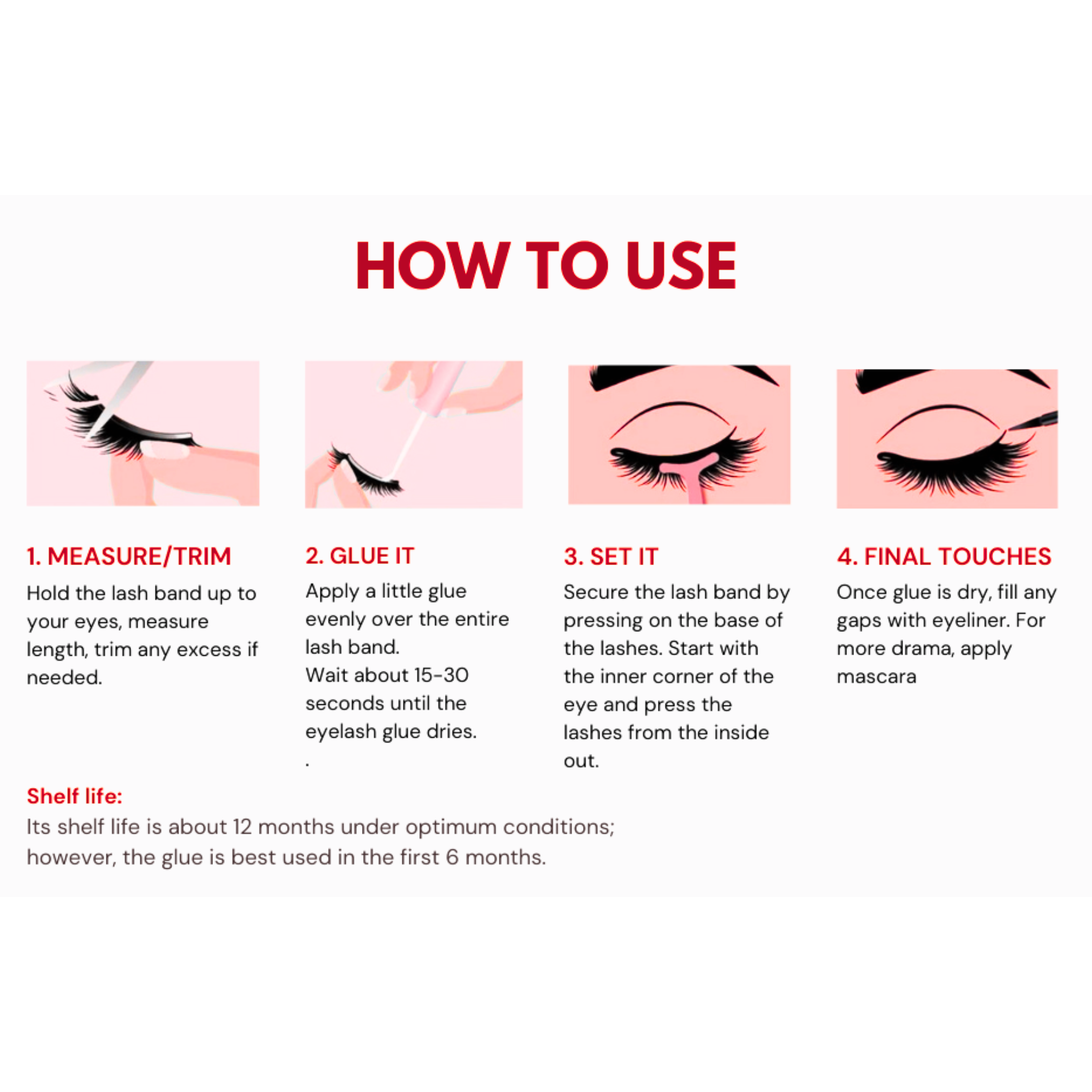 HOW TO USE

1. MEASURE/TRIM

Hold the lash band up to your eyes, measure length, trim any excess if needed.

2. GLUE IT

Apply a little glue evenly over the entire lash band.
Wait about 15-30 seconds until the eyelash glue dries.
.

3. SET IT

Secure the lash band by pressing on the base of the lashes. Start with the inner corner of the eye and press the lashes from the inside out.

4. FINAL TOUCHES

Once glue is dry, fill any gaps with eyeliner. For more drama, apply mascara

Shelf life:
Its shelf life is about 12 months under optimum conditions; however, the glue is best used in the first 6 months.