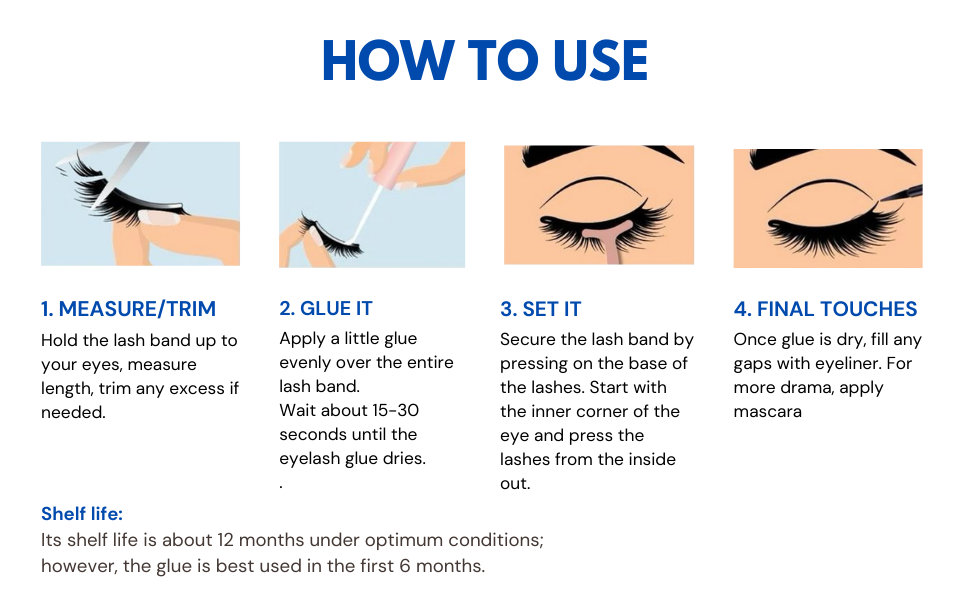 HOW TO USE

1. MEASURE/TRIM
Hold the lash band up to your eyes, measure length, trim any excess if needed.

2. GLUE IT
Apply a little glue evenly over the entire lash band.
Wait about 15-30 seconds until the eyelash glue dries.
.

3. SET IT
Secure the lash band by pressing on the base of the lashes. Start with the inner corner of the eye and press the lashes from the inside out.

4. FINAL TOUCHES
Once glue is dry, fill any gaps with eyeliner. For more drama, apply mascara

Shelf life:
Its shelf life is about 12 months under optimum conditions; however, the glue is best used in the first 6 months.